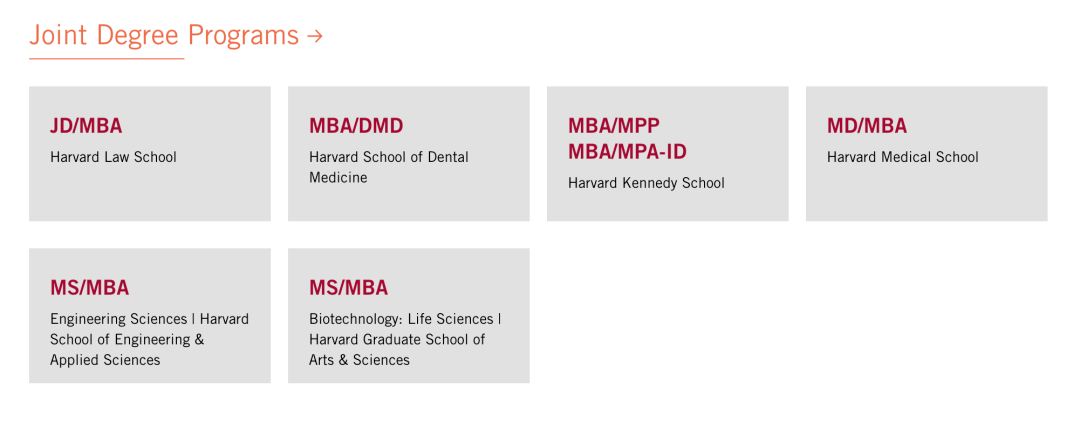 Joint Degree Programs →

JD/MBA
Harvard Law School

MBA/DMD
Harvard School of Dental Medicine

MBA/MPP
MBA/MPA-ID
Harvard Kennedy School

MD/MBA
Harvard Medical School

MS/MBA
Engineering Sciences | Harvard School of Engineering & Applied Sciences

MS/MBA
Biotechnology: Life Sciences | Harvard Graduate School of Arts & Sciences