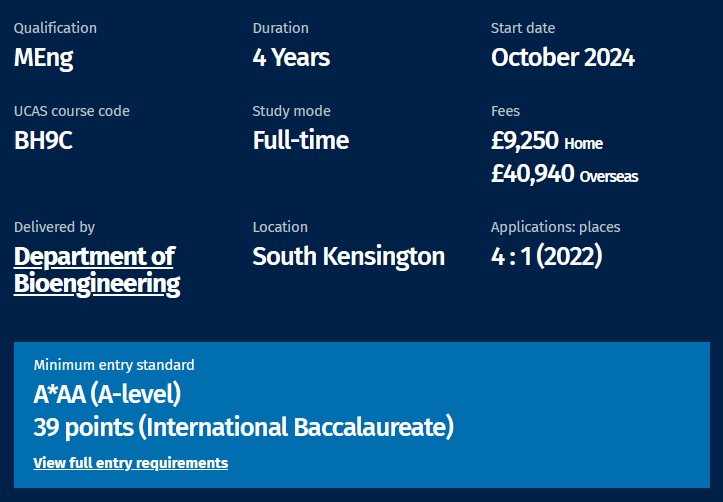 Qualification
MEng

Duration
4 Years

Start date
October 2024

UCAS course code
BH9C

Study mode
Full-time

Fees
£9,250 Home
£40,940 Overseas

Delivered by
Department of Bioengineering

Location
South Kensington

Applications: places
4 : 1 (2022)

Minimum entry standard
A*AA (A-level)
39 points (International Baccalaureate)

View full entry requirements