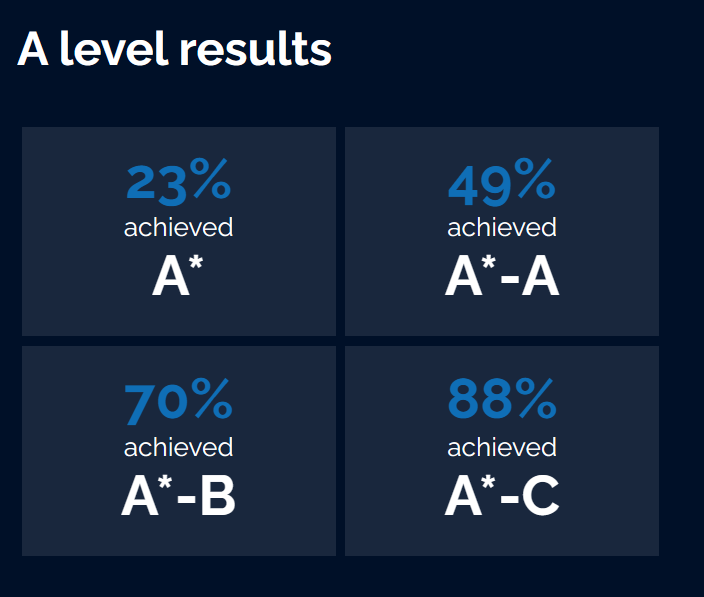 A level results

23%
achieved
A*

49%
achieved
A*-A

70%
achieved
A*-B

88%
achieved
A*-C