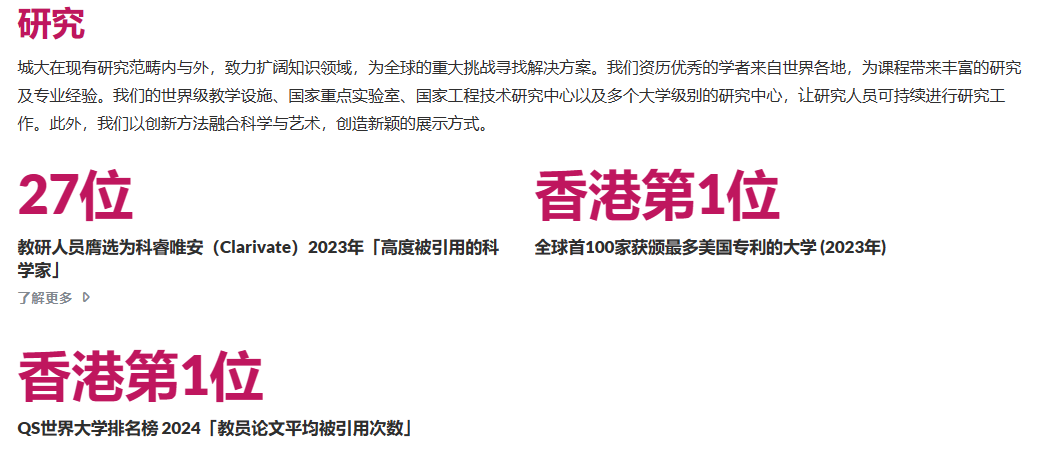 研究

城大在现有研究范畴内与外，致力扩阔知识领域，为全球的重大挑战寻找解决方案。我们资历优秀的学者来自世界各地，为课程带来丰富的研究及专业经验。我们的世界级教学设施、国家重点实验室、国家工程技术研究中心以及多个大学级别的研究中心，让研究人员可持续进行研究工作。此外，我们以创新方法融合科学与艺术，创造新颖的展示方式。

27位

教研人员膺选为科睿唯安（Clarivate）2023年「高度被引用的科学家」

了解更多

香港第1位

全球首100家获颁最多美国专利的大学 (2023年)

香港第1位

QS世界大学排名榜 2024「教员论文平均被引用次数」