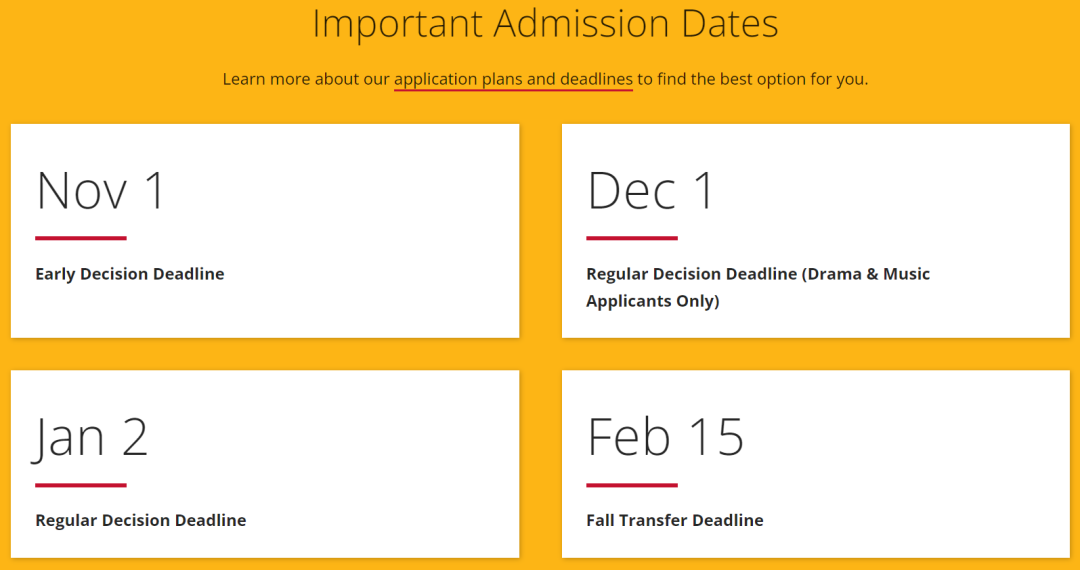 Important Admission Dates

Learn more about our application plans and deadlines to find the best option for you.

Nov 1

Early Decision Deadline

Dec 1

Regular Decision Deadline (Drama & Music Applicants Only)

Jan 2

Regular Decision Deadline

Feb 15

Fall Transfer Deadline